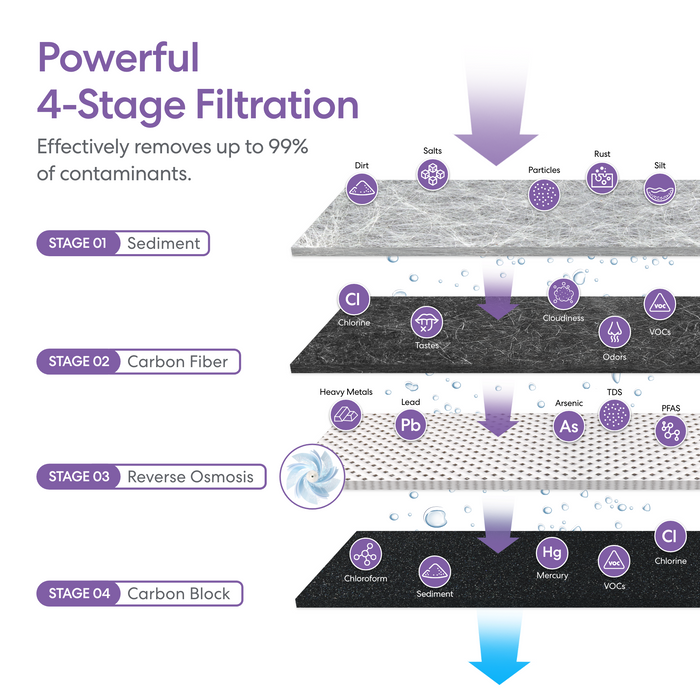 Powerful
4-Stage Filtration

Effectively removes up to 99% of contaminants.

STAGE 01 Sediment

Dirt
Salts
Particles
Rust
Silt

STAGE 02 Carbon Fiber

Cl
Chlorine
Tastes
Cloudiness
Odors
VOC
VOCs

STAGE 03 Reverse Osmosis

Heavy Metals
Lead
Pb
Arsenic
As
TDS
PFAS

STAGE 04 Carbon Block

Chloroform
Sediment
Hg
Mercury
VOC
VOCs
Cl
Chlorine