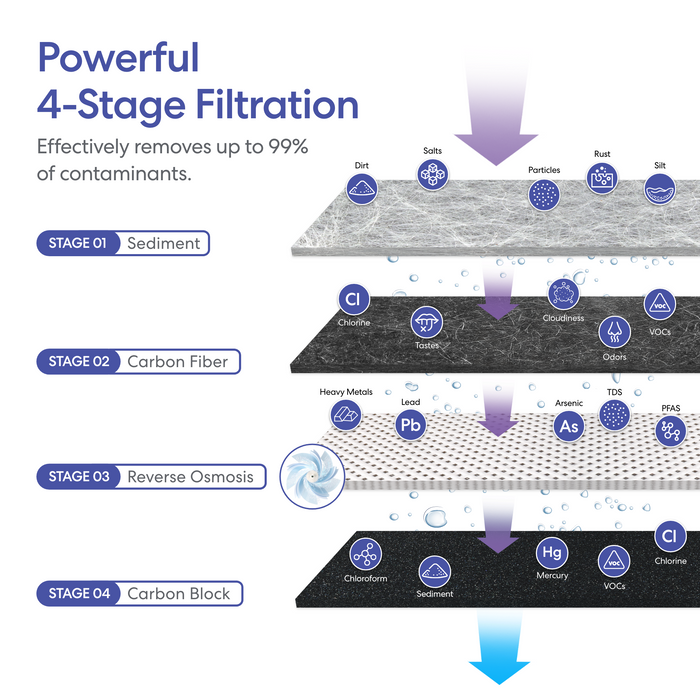 Powerful
4-Stage Filtration

Effectively removes up to 99% of contaminants.

STAGE 01 Sediment

Dirt
Salts
Particles
Rust
Silt

STAGE 02 Carbon Fiber

Cl
Chlorine
Tastes
Cloudiness
Odors
VOC
VOCs

STAGE 03 Reverse Osmosis

Heavy Metals
Lead
Pb
Arsenic
As
TDS
PFAS

STAGE 04 Carbon Block

Chloroform
Sediment
Hg
Mercury
VOC
VOCs
Cl
Chlorine