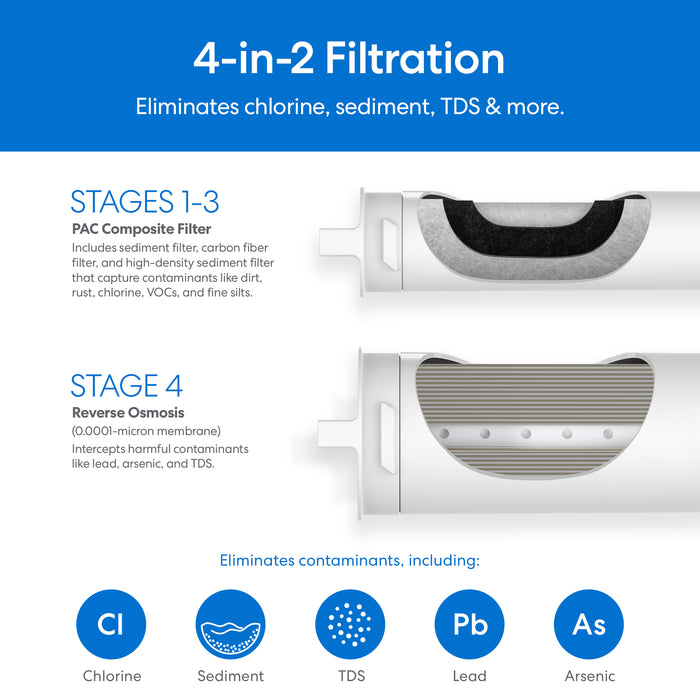 4-in-2 Filtration

Eliminates chlorine, sediment, TDS & more.

STAGES 1-3

PAC Composite Filter

Includes sediment filter, carbon fiber filter, and high-density sediment filter that capture contaminants like dirt, rust, chlorine, VOCs, and fine silts.

STAGE 4

Reverse Osmosis

(0.0001-micron membrane)

Intercepts harmful contaminants like lead, arsenic, and TDS.

Eliminates contaminants, including:

Cl

Chlorine

Sediment

TDS

Pb

Lead

As

Arsenic