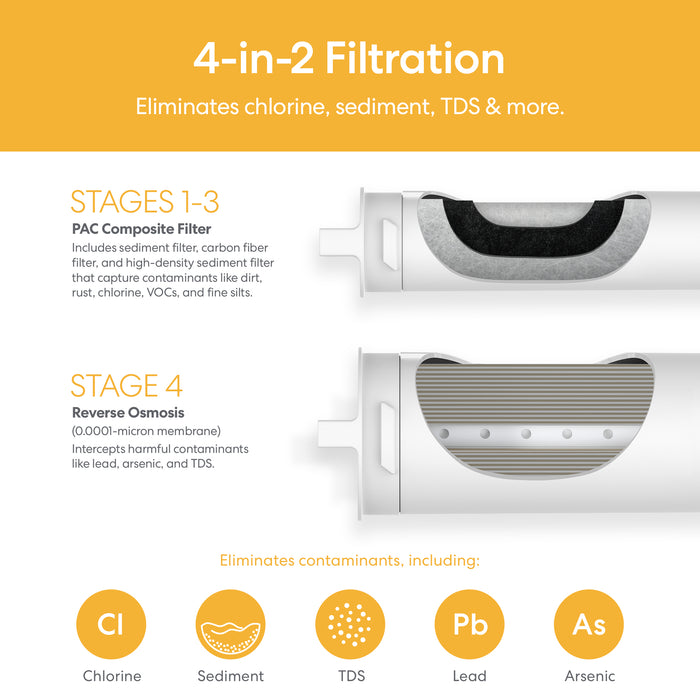 4-in-2 Filtration

Eliminates chlorine, sediment, TDS & more.

STAGES 1-3
PAC Composite Filter
Includes sediment filter, carbon fiber filter, and high-density sediment filter that capture contaminants like dirt, rust, chlorine, VOCs, and fine silts.

STAGE 4
Reverse Osmosis
(0.0001-micron membrane)
Intercepts harmful contaminants like lead, arsenic, and TDS.

Eliminates contaminants, including:

Cl
Chlorine

Sediment

TDS

Pb
Lead

As
Arsenic