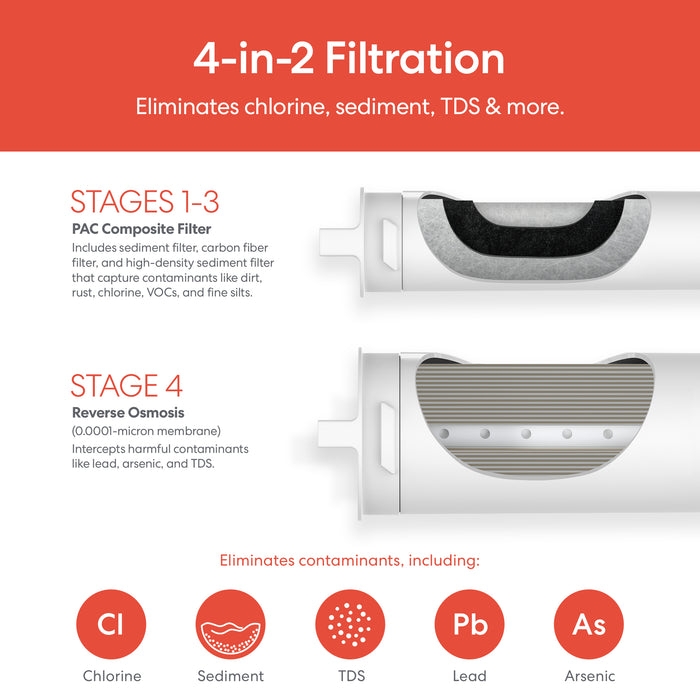 4-in-2 Filtration

Eliminates chlorine, sediment, TDS & more.

STAGES 1-3

PAC Composite Filter

Includes sediment filter, carbon fiber filter, and high-density sediment filter that capture contaminants like dirt, rust, chlorine, VOCs, and fine silts.

STAGE 4

Reverse Osmosis

(0.0001-micron membrane)

Intercepts harmful contaminants like lead, arsenic, and TDS.

Eliminates contaminants, including:

Cl

Chlorine

Sediment

TDS

Pb

Lead

As

Arsenic