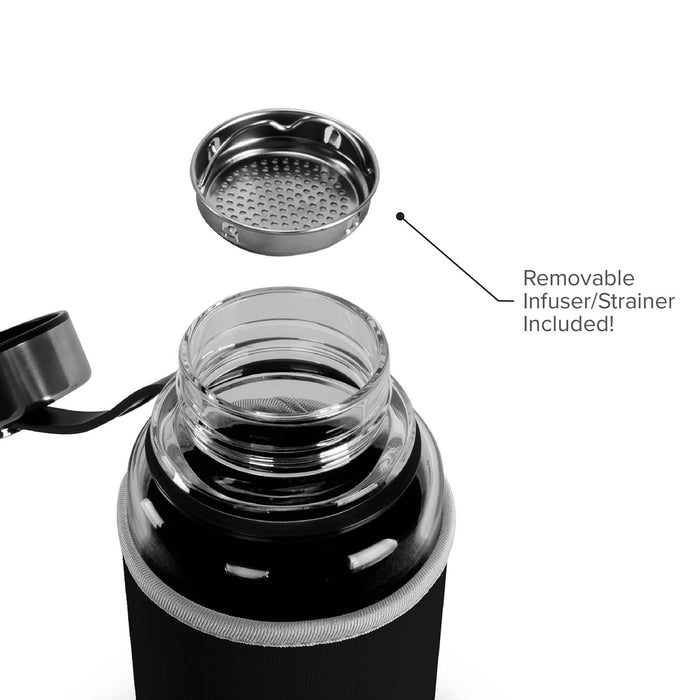 Removable
Infuser/Strainer
Included!