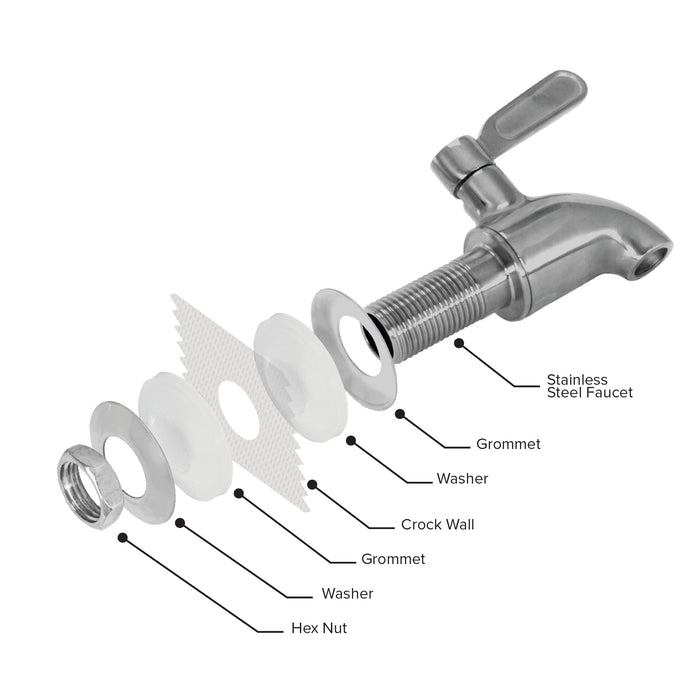 Stainless Steel Faucet

Grommet

Washer

Crock Wall

Grommet

Washer

Hex Nut