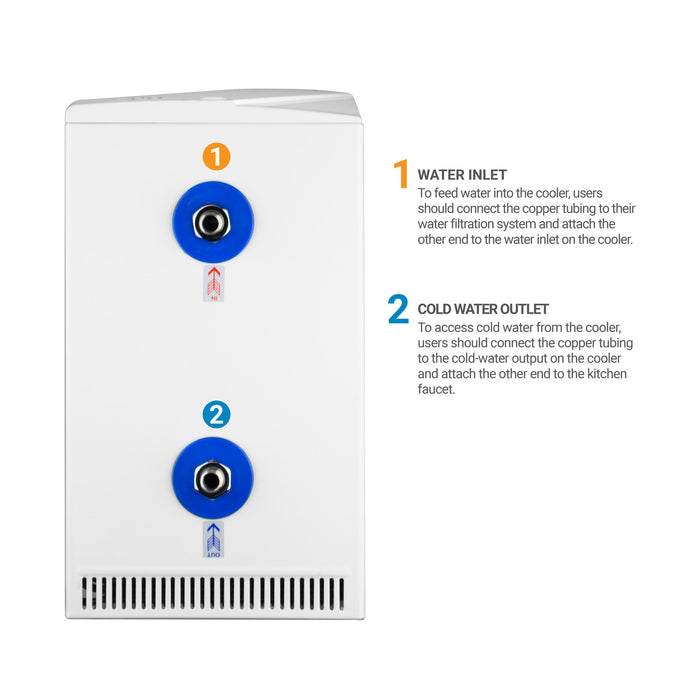 1

IN

2

OUT

1 WATER INLET
To feed water into the cooler, users should connect the copper tubing to their water filtration system and attach the other end to the water inlet on the cooler.

2 COLD WATER OUTLET
To access cold water from the cooler, users should connect the copper tubing to the cold-water output on the cooler and attach the other end to the kitchen faucet.