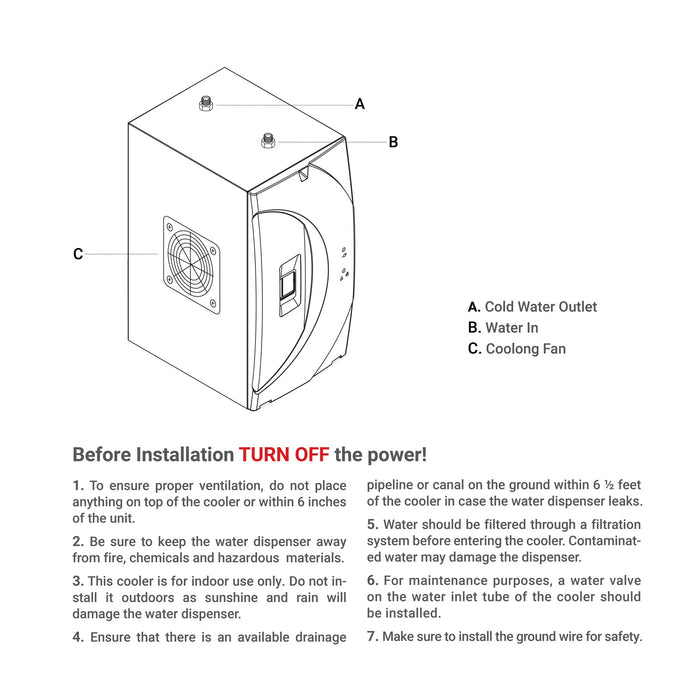 A

B

C

A. Cold Water Outlet
B. Water In
C. Coolong Fan

Before Installation TURN OFF the power!

1. To ensure proper ventilation, do not place anything on top of the cooler or within 6 inches of the unit.

2. Be sure to keep the water dispenser away from fire, chemicals and hazardous materials.

3. This cooler is for indoor use only. Do not install it outdoors as sunshine and rain will damage the water dispenser.

4. Ensure that there is an available drainage pipeline or canal on the ground within 6 ½ feet of the cooler in case the water dispenser leaks.

5. Water should be filtered through a filtration system before entering the cooler. Contaminated water may damage the dispenser.

6. For maintenance purposes, a water valve on the water inlet tube of the cooler should be installed.

7. Make sure to install the ground wire for safety.