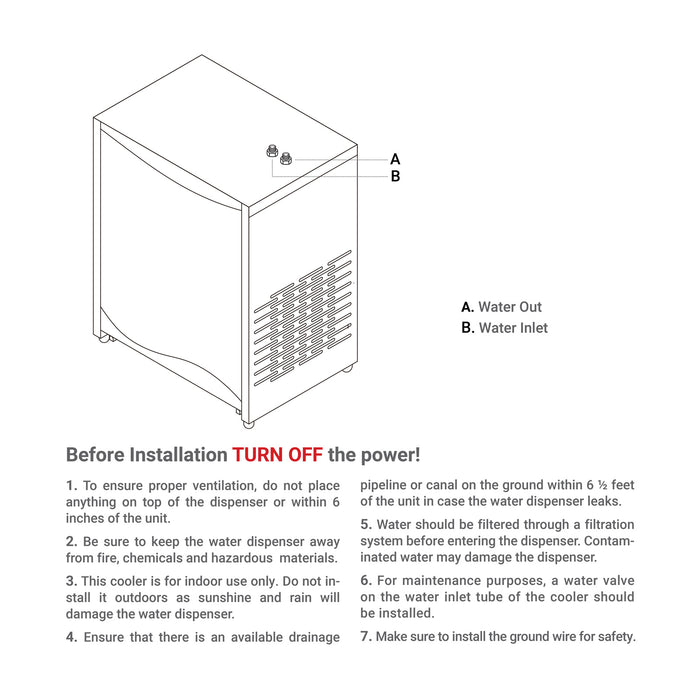 A
B

A. Water Out
B. Water Inlet

Before Installation TURN OFF the power!

1. To ensure proper ventilation, do not place anything on top of the dispenser or within 6 inches of the unit.

2. Be sure to keep the water dispenser away from fire, chemicals and hazardous materials.

3. This cooler is for indoor use only. Do not install it outdoors as sunshine and rain will damage the water dispenser.

4. Ensure that there is an available drainage pipeline or canal on the ground within 6 ½ feet of the unit in case the water dispenser leaks.

5. Water should be filtered through a filtration system before entering the dispenser. Contaminated water may damage the dispenser.

6. For maintenance purposes, a water valve on the water inlet tube of the cooler should be installed.

7. Make sure to install the ground wire for safety.