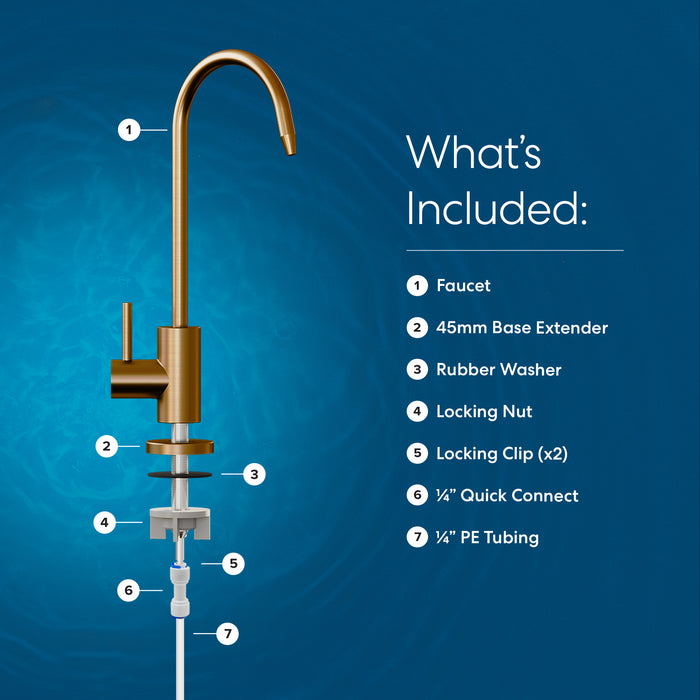 1
2
3
4
5
6
7

What's Included:

1 Faucet
2 45mm Base Extender
3 Rubber Washer
4 Locking Nut
5 Locking Clip (x2)
6 ¼" Quick Connect
7 ¼" PE Tubing