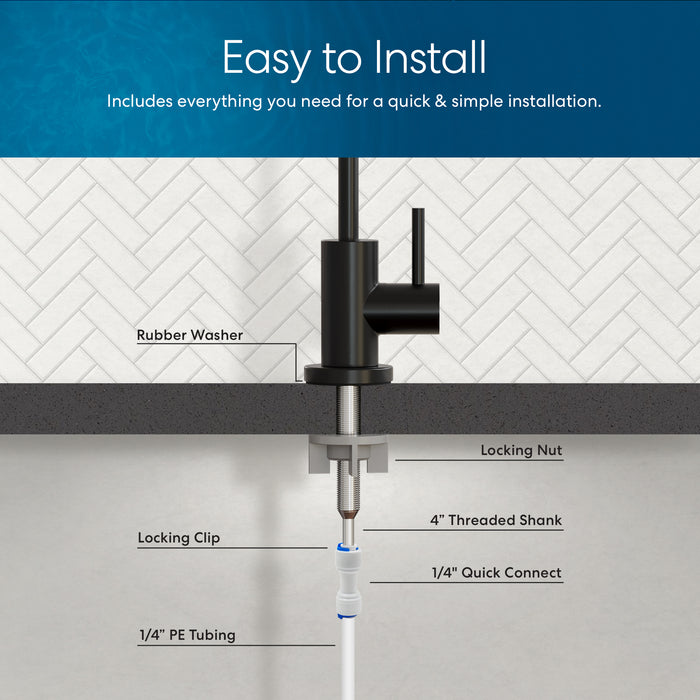 Easy to Install

Includes everything you need for a quick & simple installation.

Rubber Washer

Locking Nut

4” Threaded Shank

Locking Clip

1/4" Quick Connect

1/4” PE Tubing