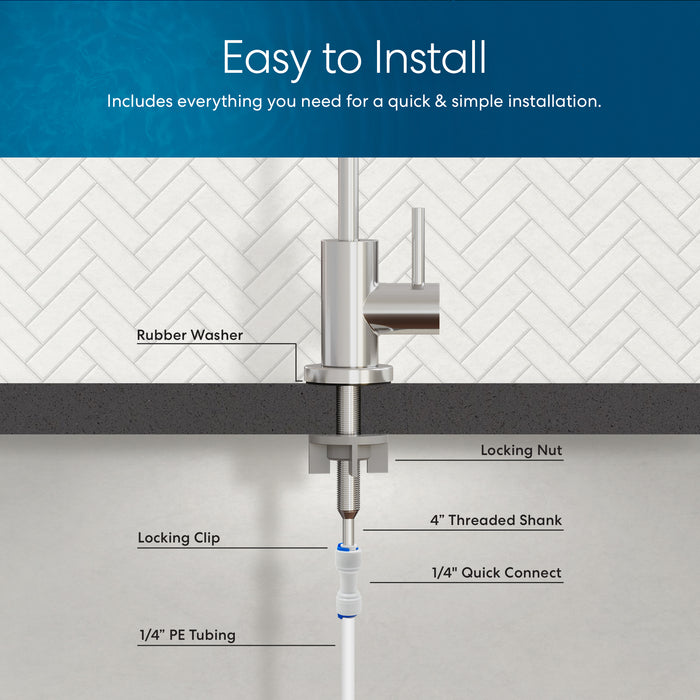 Easy to Install
Includes everything you need for a quick & simple installation.

Rubber Washer

Locking Nut

4” Threaded Shank

Locking Clip

1/4" Quick Connect

1/4” PE Tubing