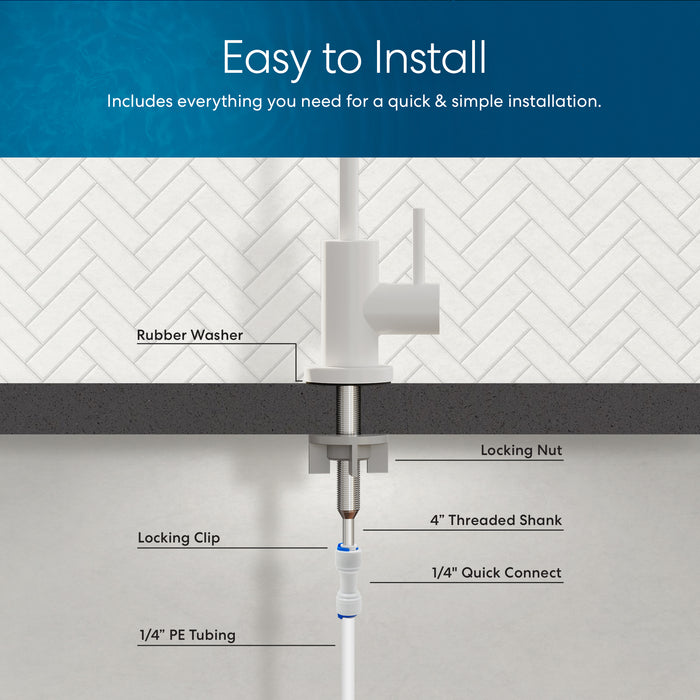 Easy to Install

Includes everything you need for a quick & simple installation.

Rubber Washer

Locking Nut

4” Threaded Shank

Locking Clip

1/4" Quick Connect

1/4” PE Tubing