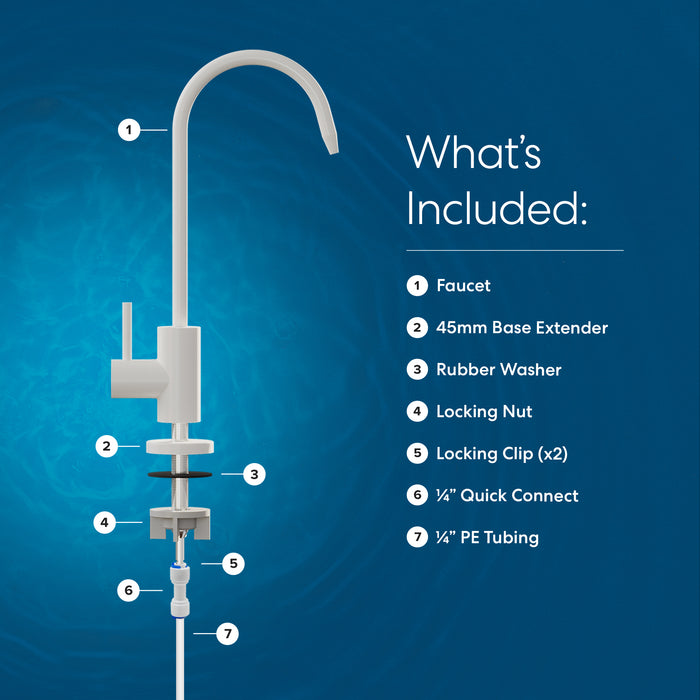 1

2

3

4

5

6

7

What's Included:

1 Faucet

2 45mm Base Extender

3 Rubber Washer

4 Locking Nut

5 Locking Clip (x2)

6 ¼" Quick Connect

7 ¼" PE Tubing