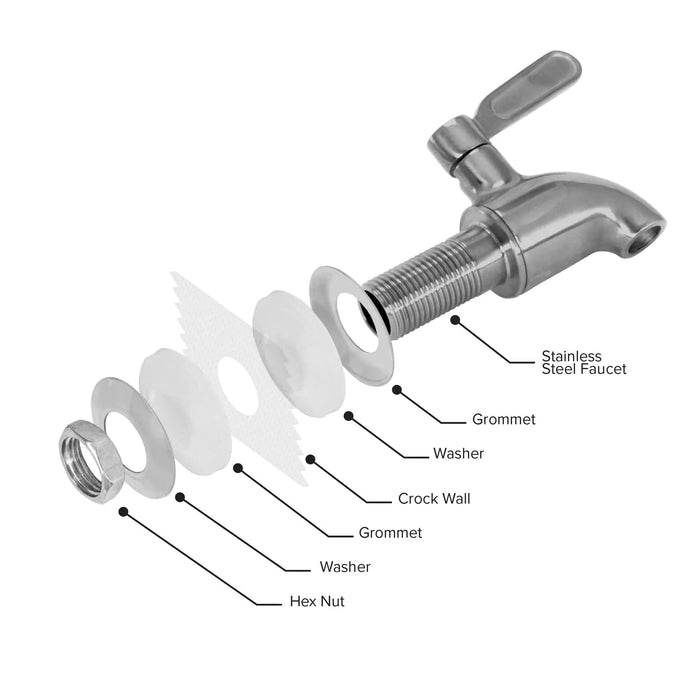 Stainless Steel Faucet

Grommet

Washer

Crock Wall

Grommet

Washer

Hex Nut