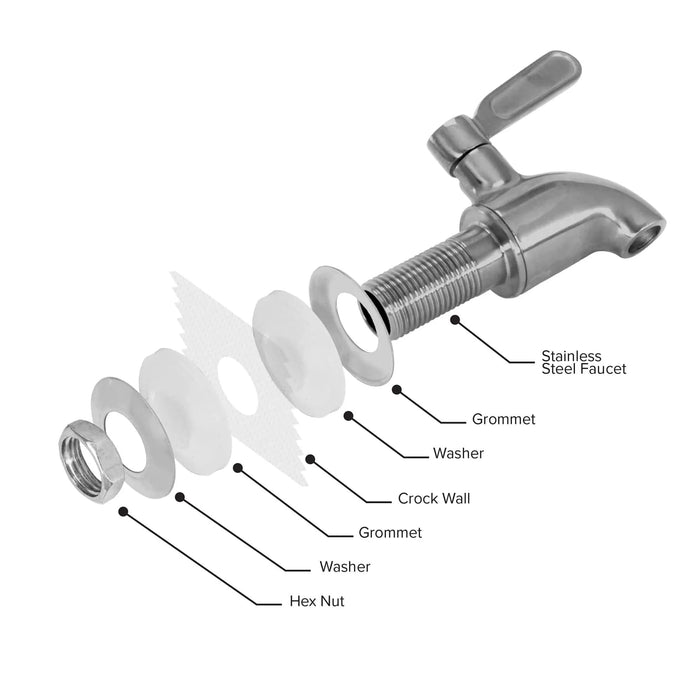 Stainless Steel Faucet

Grommet

Washer

Crock Wall

Grommet

Washer

Hex Nut