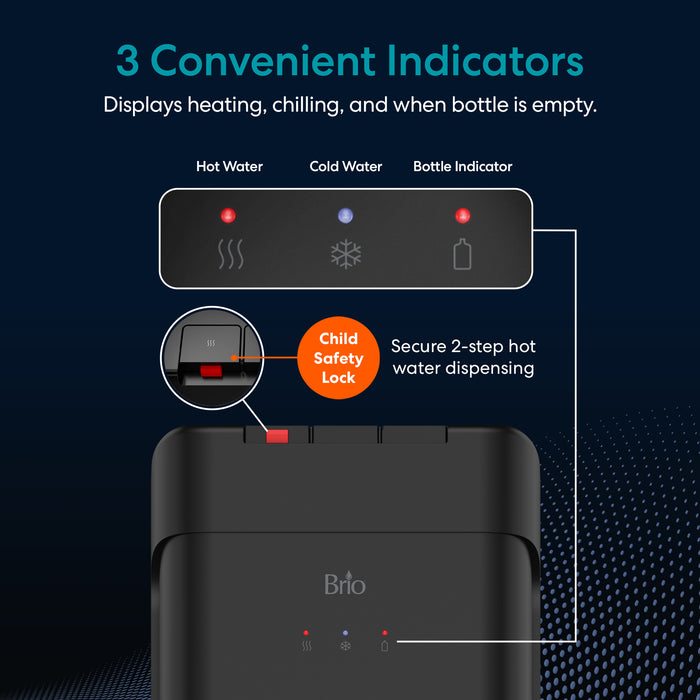 3 Convenient Indicators

Displays heating, chilling, and when bottle is empty.

Hot Water

Cold Water

Bottle Indicator

Child Safety Lock

Secure 2-step hot water dispensing

Brio