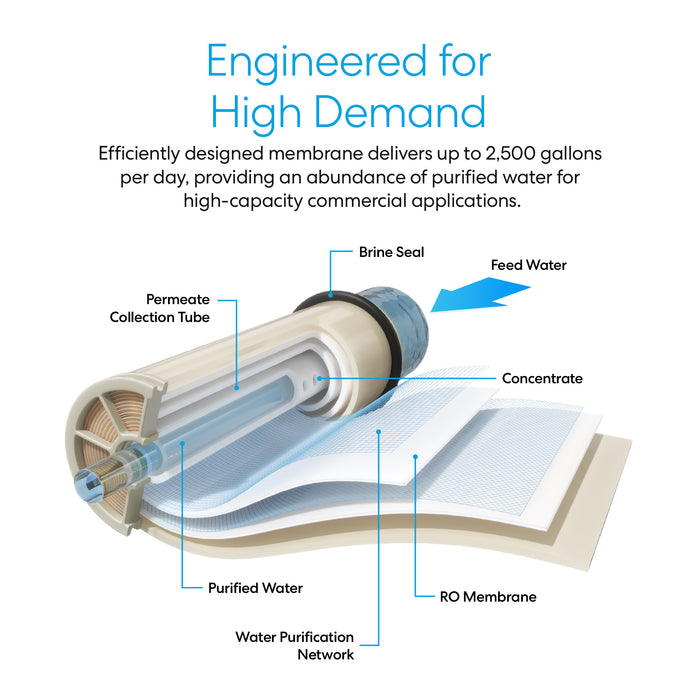 Engineered for High Demand

Efficiently designed membrane delivers up to 2,500 gallons per day, providing an abundance of purified water for high-capacity commercial applications.

Brine Seal

Feed Water

Permeate Collection Tube

Concentrate

Purified Water

RO Membrane

Water Purification Network