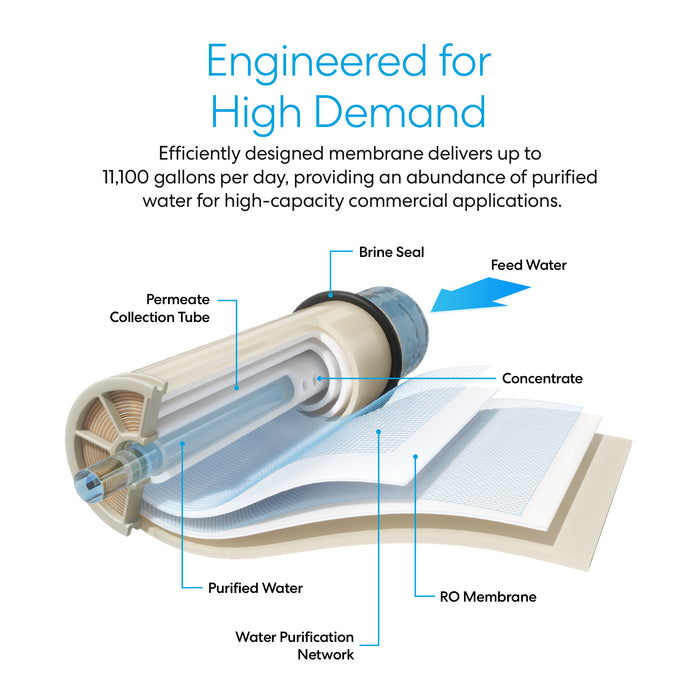 Engineered for High Demand

Efficiently designed membrane delivers up to 11,100 gallons per day, providing an abundance of purified water for high-capacity commercial applications.

Brine Seal

Feed Water

Permeate Collection Tube

Concentrate

Purified Water

RO Membrane

Water Purification Network