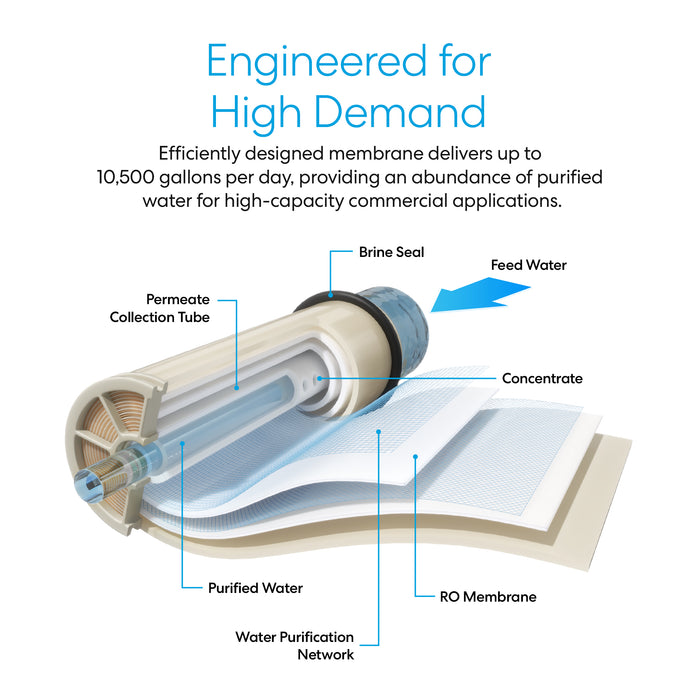 Engineered for High Demand

Efficiently designed membrane delivers up to 10,500 gallons per day, providing an abundance of purified water for high-capacity commercial applications.

Brine Seal

Feed Water

Permeate Collection Tube

Concentrate

Purified Water

RO Membrane

Water Purification Network