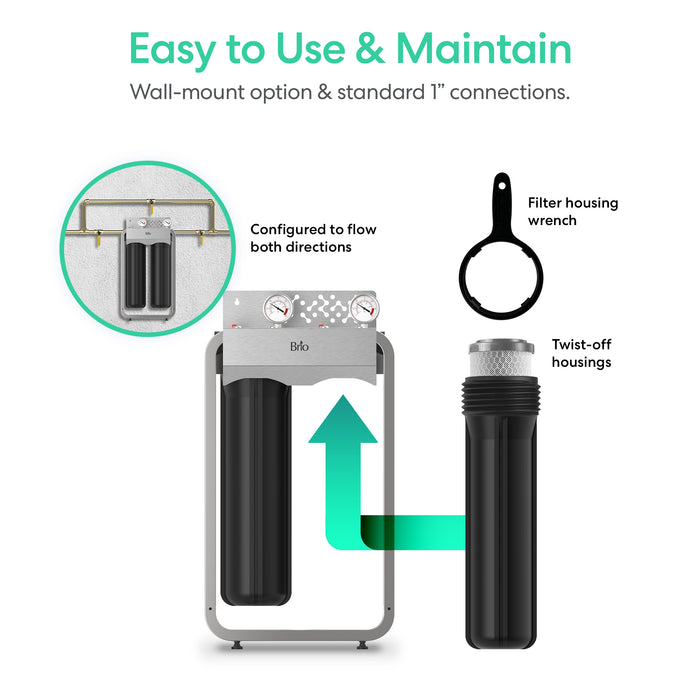 Easy to Use & Maintain

Wall-mount option & standard 1” connections.

Configured to flow both directions

Filter housing wrench

Brio

Twist-off housings