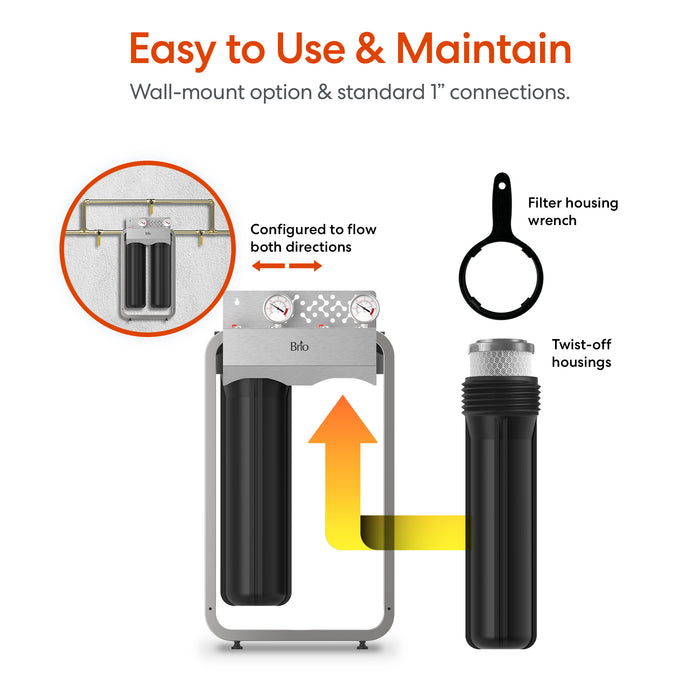 Easy to Use & Maintain

Wall-mount option & standard 1” connections.

Configured to flow both directions

Filter housing wrench

Brio

Twist-off housings