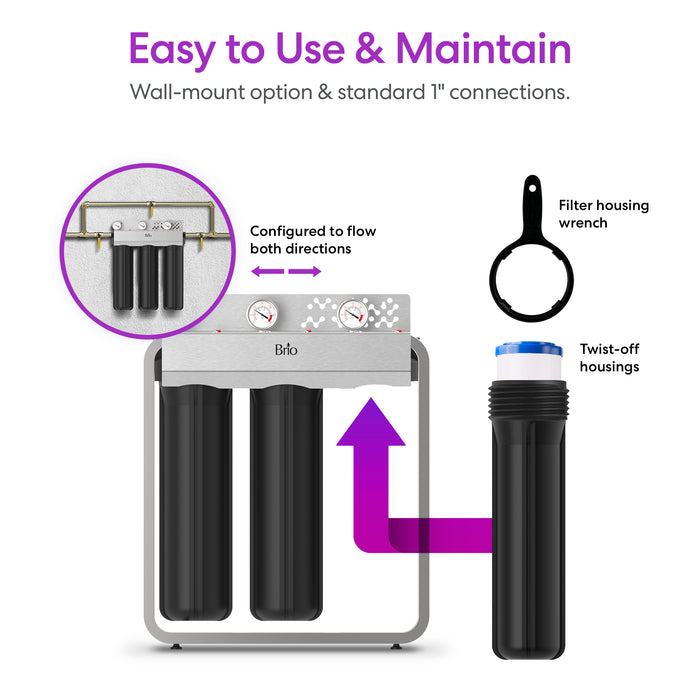 Easy to Use & Maintain
Wall-mount option & standard 1" connections.

Configured to flow both directions

Filter housing wrench

Brio

Twist-off housings