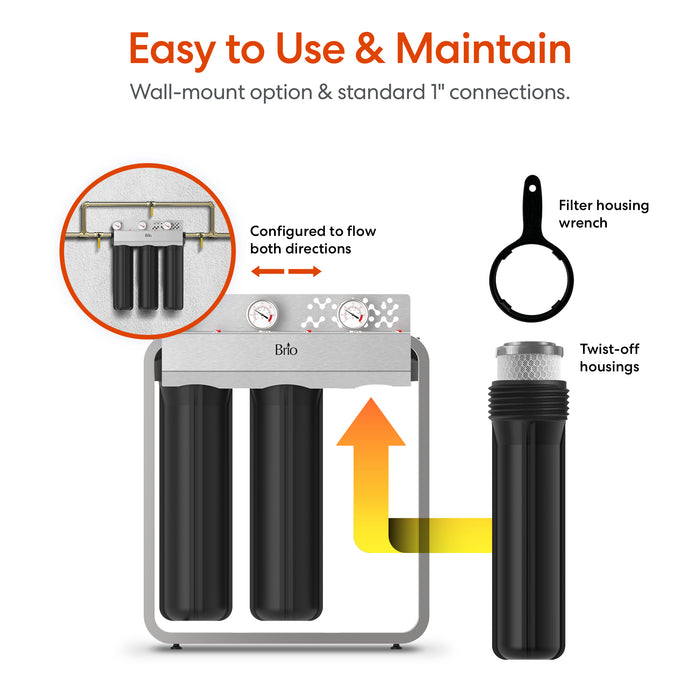 Easy to Use & Maintain

Wall-mount option & standard 1" connections.

Configured to flow both directions

Filter housing wrench

Brio

Twist-off housings