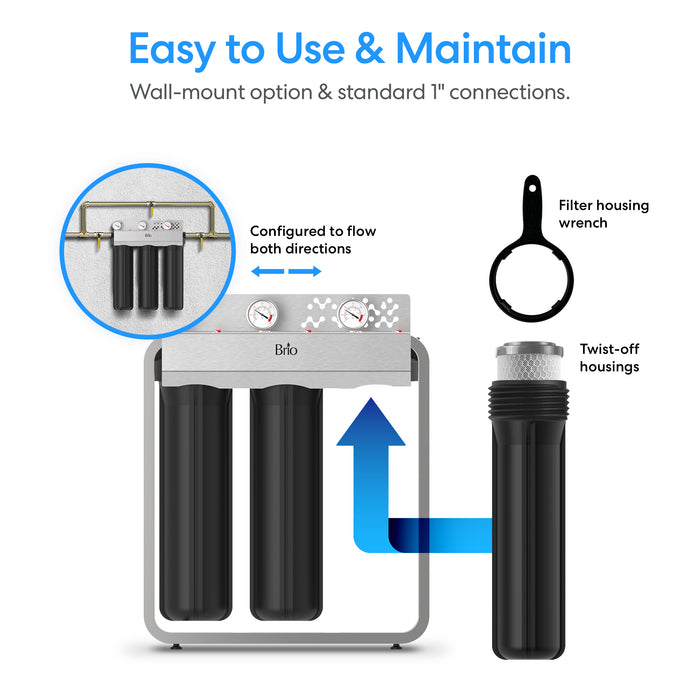 Easy to Use & Maintain

Wall-mount option & standard 1" connections.

Configured to flow both directions

Filter housing wrench

Brio

Twist-off housings